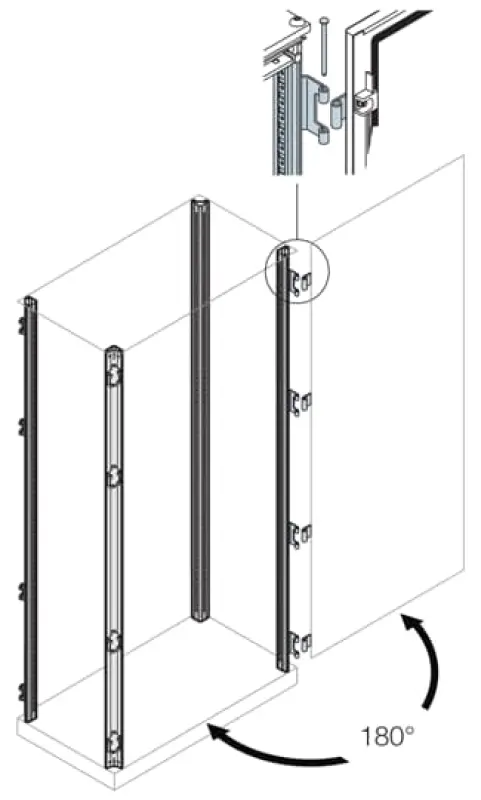 180°